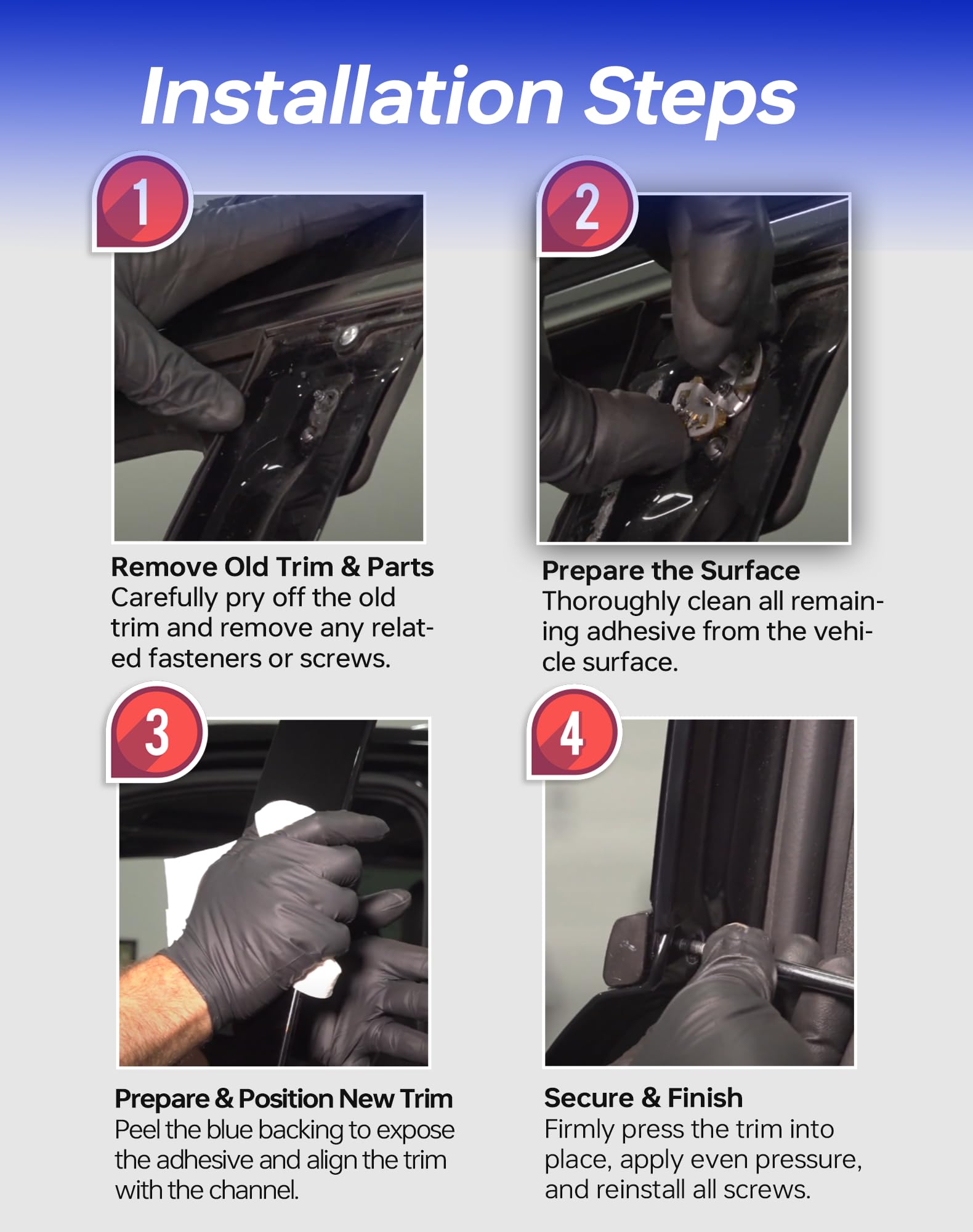 Installation Steps

1

Remove Old Trim & Parts
Carefully pry off the old trim and remove any related fasteners or screws.

2

Prepare the Surface
Thoroughly clean all remaining adhesive from the vehicle surface.

3

Prepare & Position New Trim
Peel the blue backing to expose the adhesive and align the trim with the channel.

4

Secure & Finish
Firmly press the trim into place, apply even pressure, and reinstall all screws.