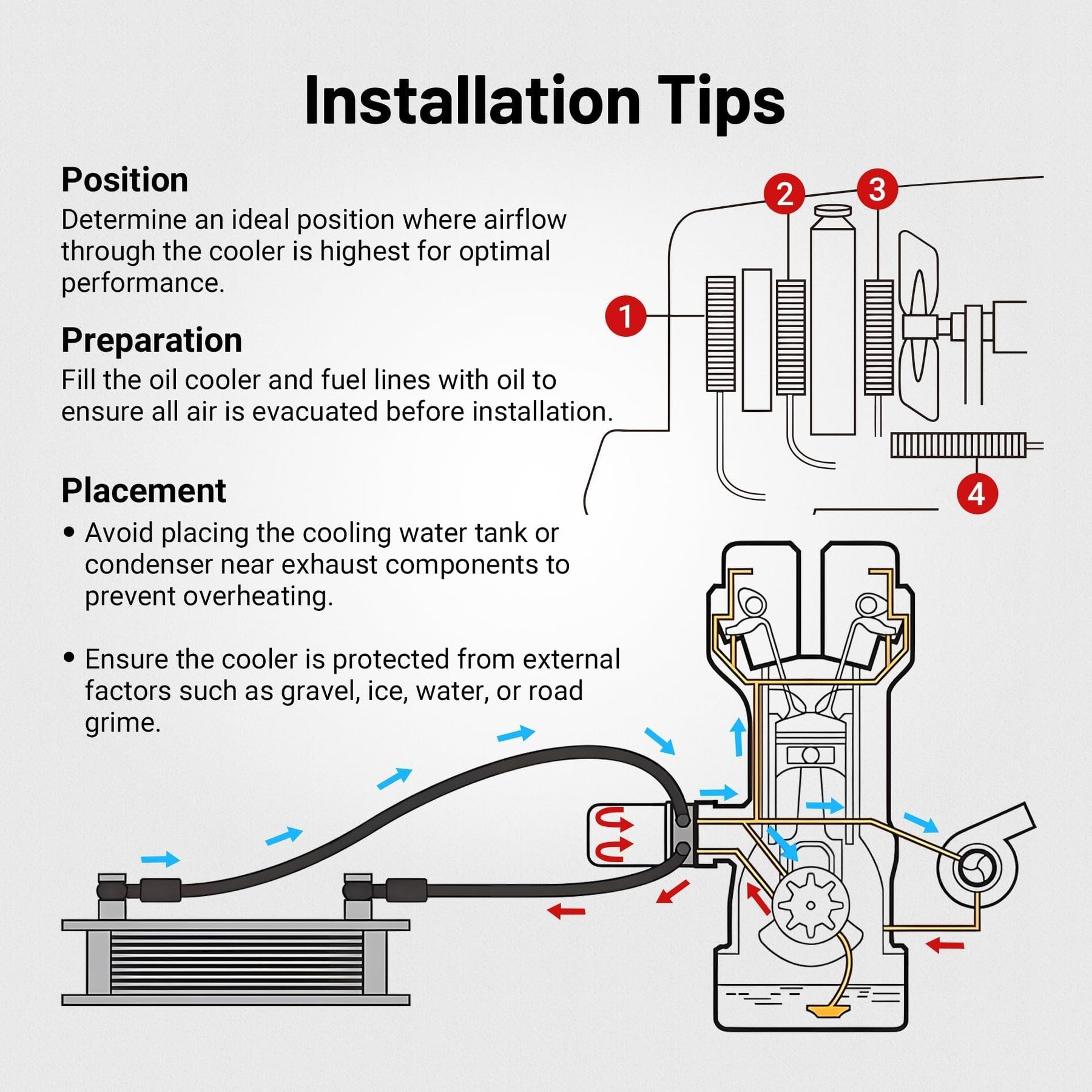 Installation Tips

Position
Determine an ideal position where airflow through the cooler is highest for optimal performance.

Preparation
Fill the oil cooler and fuel lines with oil to ensure all air is evacuated before installation.

Placement
• Avoid placing the cooling water tank or condenser near exhaust components to prevent overheating.

• Ensure the cooler is protected from external factors such as gravel, ice, water, or road grime.

1
2
3
4