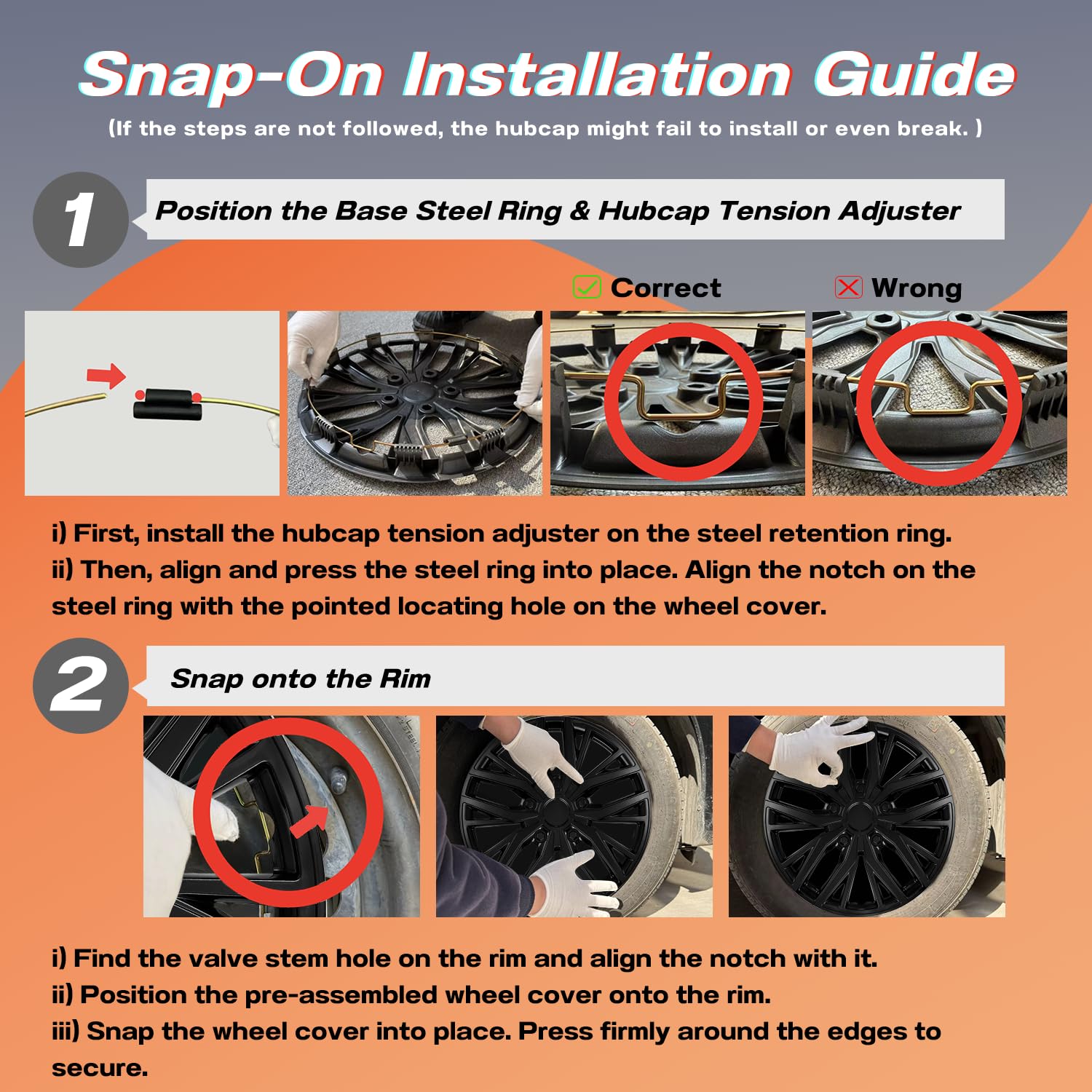 Snap-On Installation Guide
(If the steps are not followed, the hubcap might fail to install or even break. )

1 Position the Base Steel Ring & Hubcap Tension Adjuster

Correct

Wrong

i) First, install the hubcap tension adjuster on the steel retention ring.
ii) Then, align and press the steel ring into place. Align the notch on the steel ring with the pointed locating hole on the wheel cover.

2 Snap onto the Rim

i) Find the valve stem hole on the rim and align the notch with it.
ii) Position the pre-assembled wheel cover onto the rim.
iii) Snap the wheel cover into place. Press firmly around the edges to secure.